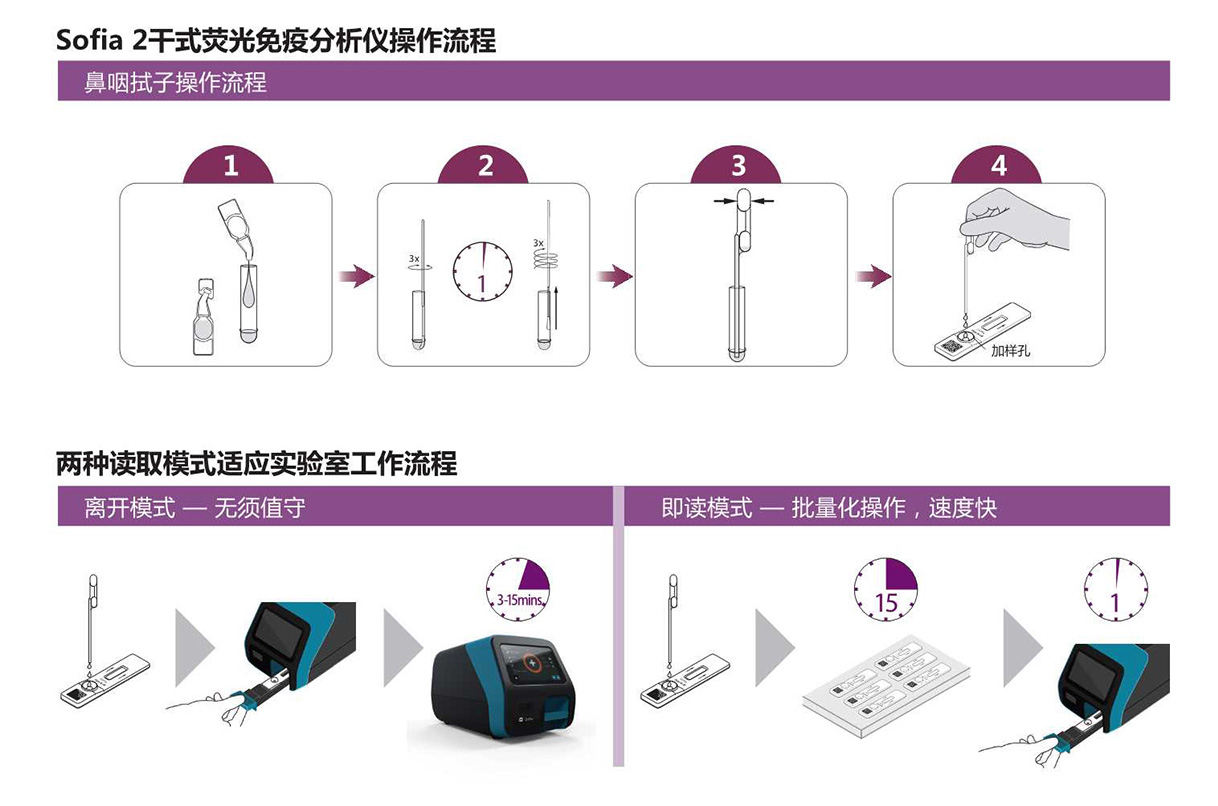 Sofia 2干式荧光免疫分析仪操作流程

鼻咽拭子操作流程

1

2

3x

1

3x

3

4

加样孔

两种读取模式适应实验室工作流程

离开模式 — 无须值守

3-15mins

即读模式 — 批量化操作，速度快

15

1